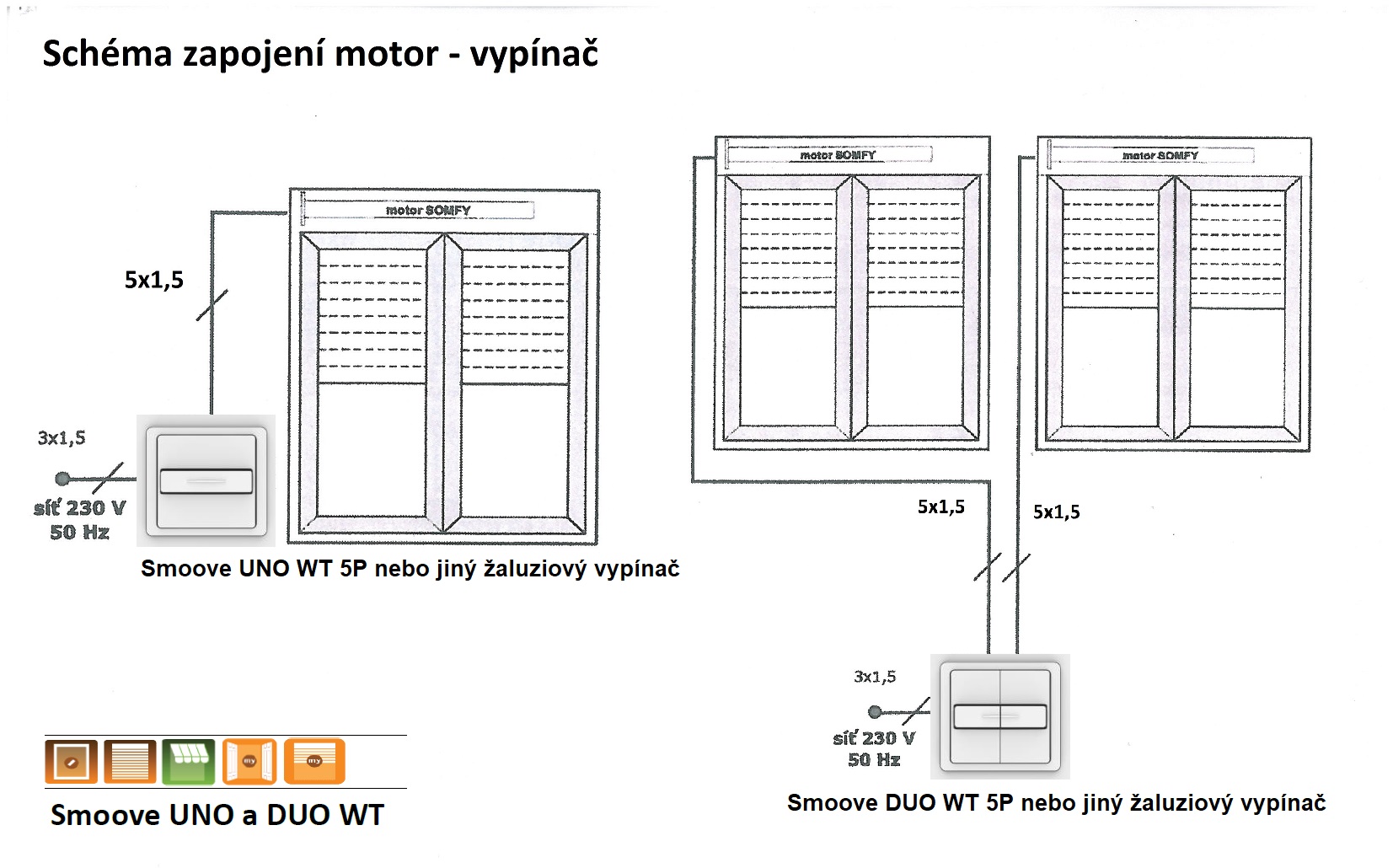 Schéma zapojení motor - vypínač

motor SOMFY

5x1,5

3x1,5

síť 230 V
50 Hz

Smoove UNO WT 5P nebo jiný žaluziový vypínač

motor SOMFY

motor SOMFY

5x1,5

5x1,5

3x1,5

síť 230 V
50 Hz

Smoove DUO WT 5P nebo jiný žaluziový vypínač

my

my

Smoove UNO a DUO WT